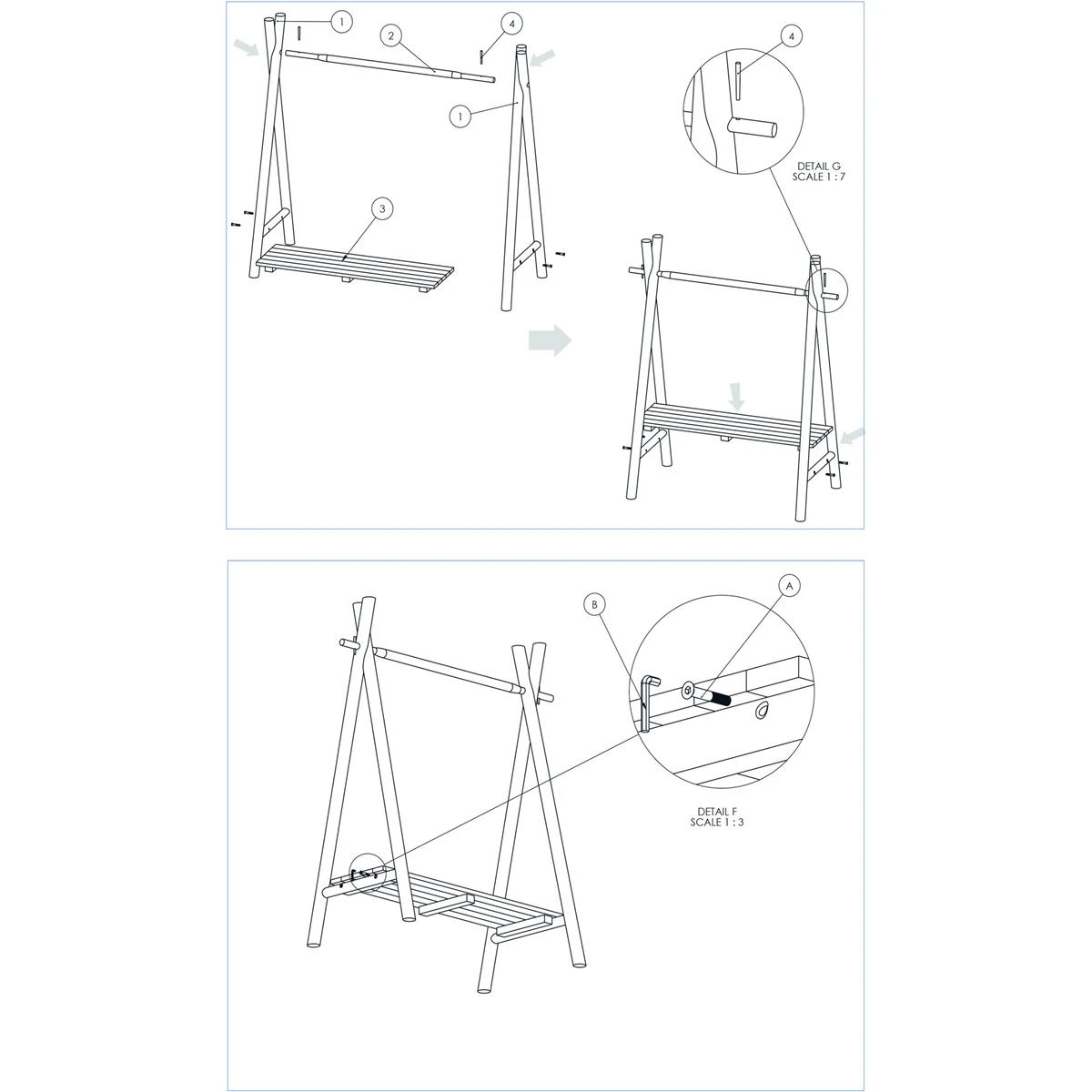 1
2
4
1
3
4
DETAIL G
SCALE 1 : 7

B
A
DETAIL F
SCALE 1 : 3