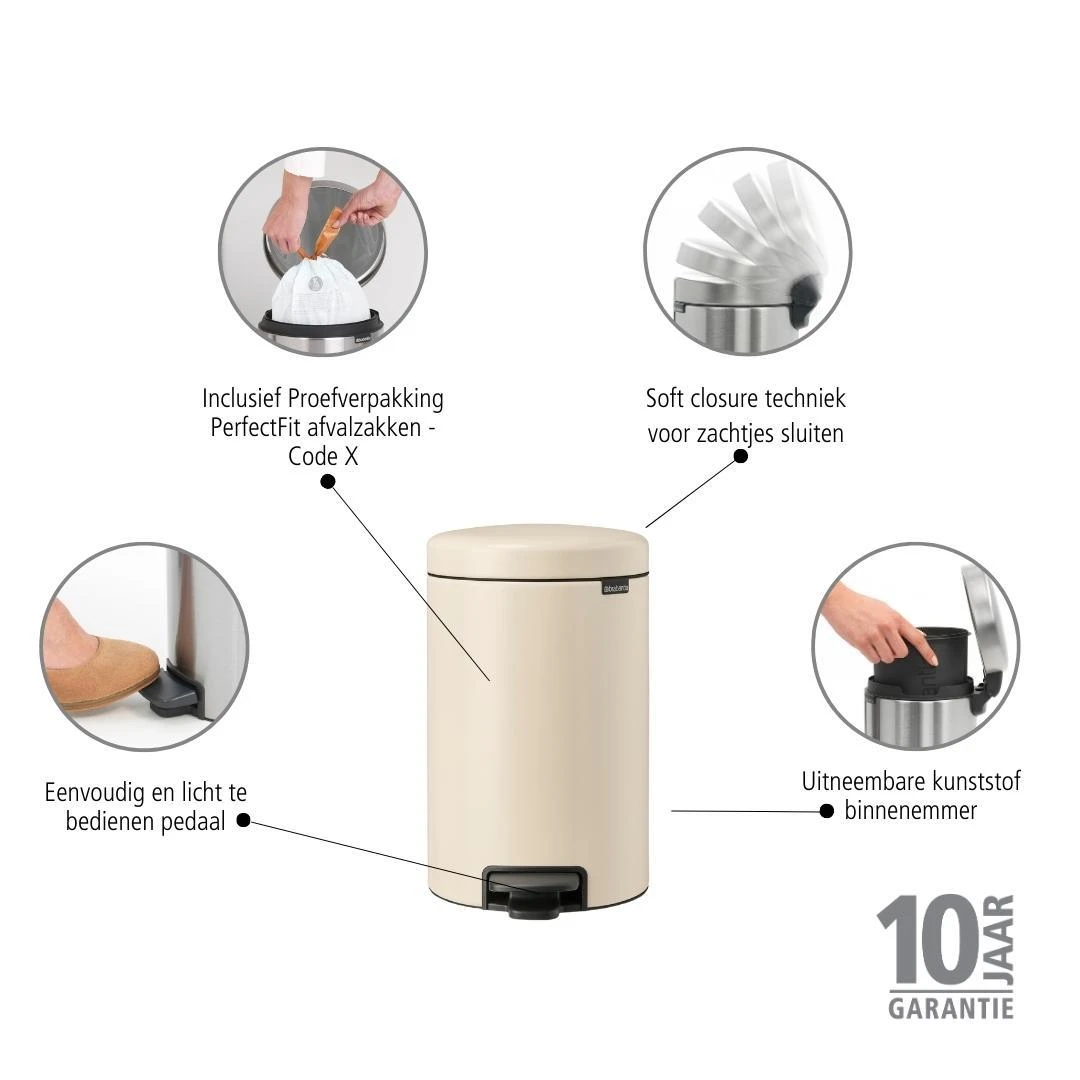 Inclusief Proefverpakking PerfectFit afvalzakken - Code X

Soft closure techniek voor zachtjes sluiten

brabantia

Eenvoudig en licht te bedienen pedaal

Uitneembare kunststof binnenemmer

10 JAAR GARANTIE