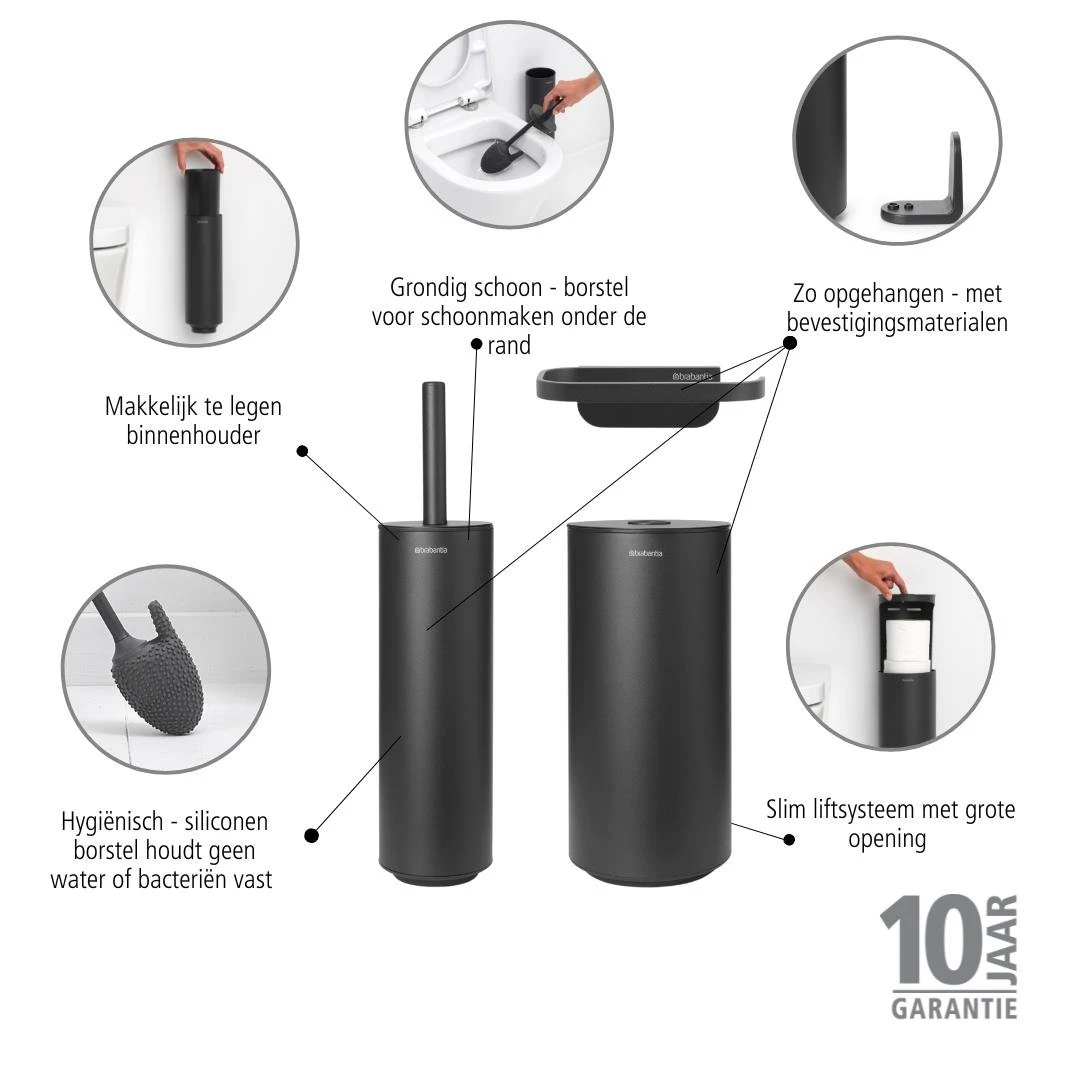 Grondig schoon - borstel voor schoonmaken onder de rand

Zo opgehangen - met bevestigingsmaterialen

Makkelijk te legen binnenhouder

brabantia

brabantia

brabantia

Hygiënisch - siliconen borstel houdt geen water of bacteriën vast

Slim liftsysteem met grote opening

10 JAAR GARANTIE