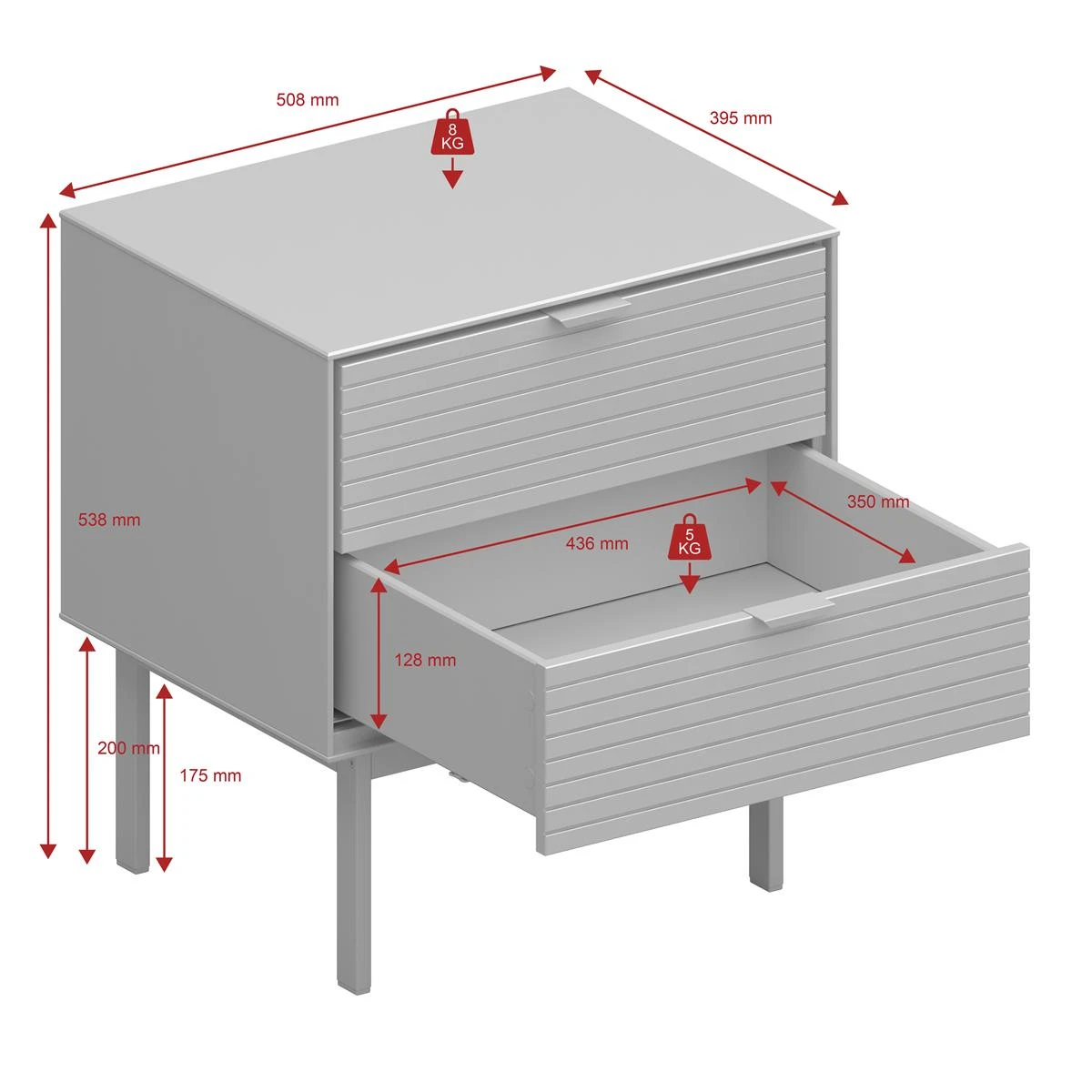 508 mm

395 mm

8
KG

538 mm

436 mm

350 mm

5
KG

128 mm

200 mm

175 mm