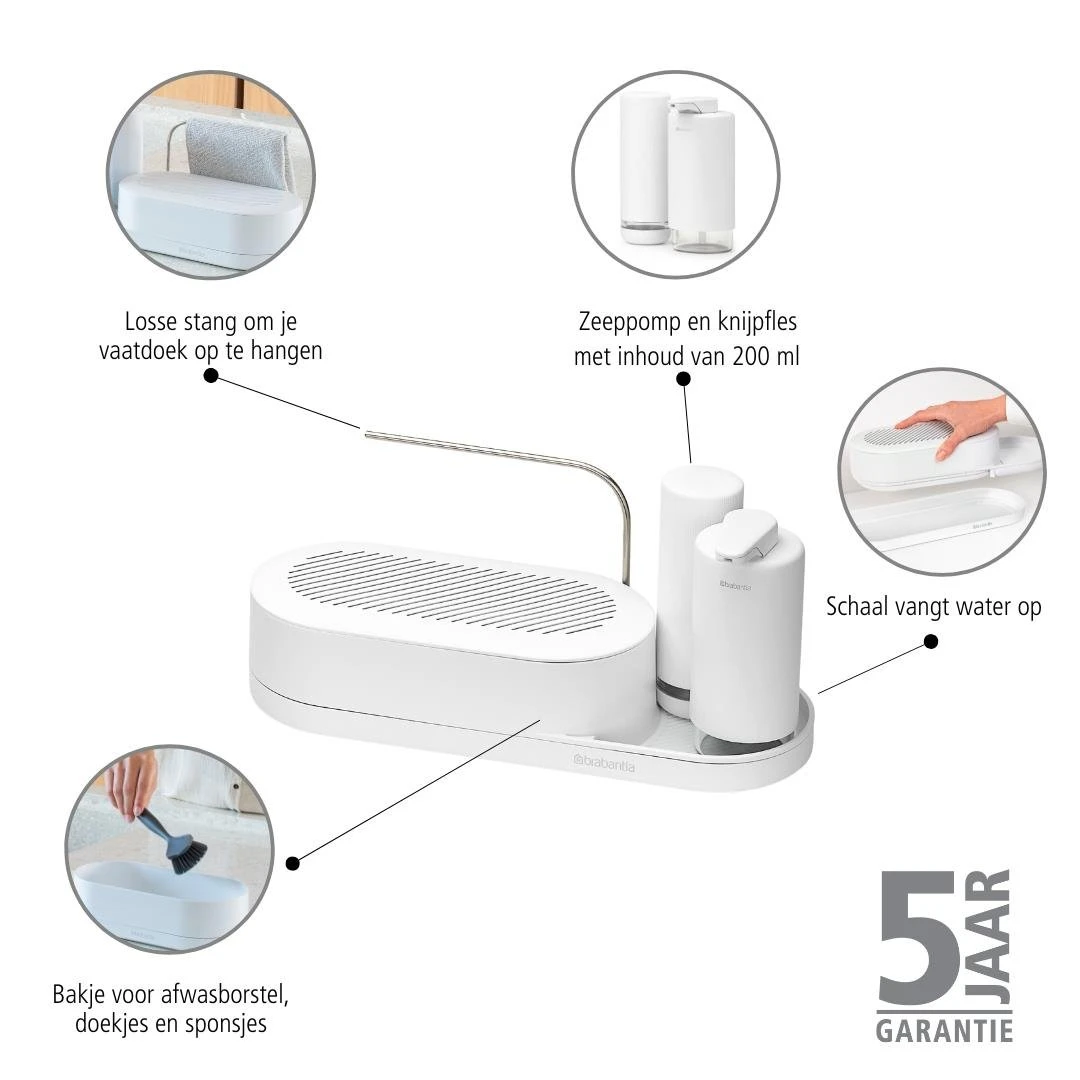 Losse stang om je vaatdoek op te hangen

Zeeppomp en knijpfles met inhoud van 200 ml

Schaal vangt water op

brabantia

brabantia

Bakje voor afwasborstel, doekjes en sponsjes

5 JAAR
GARANTIE