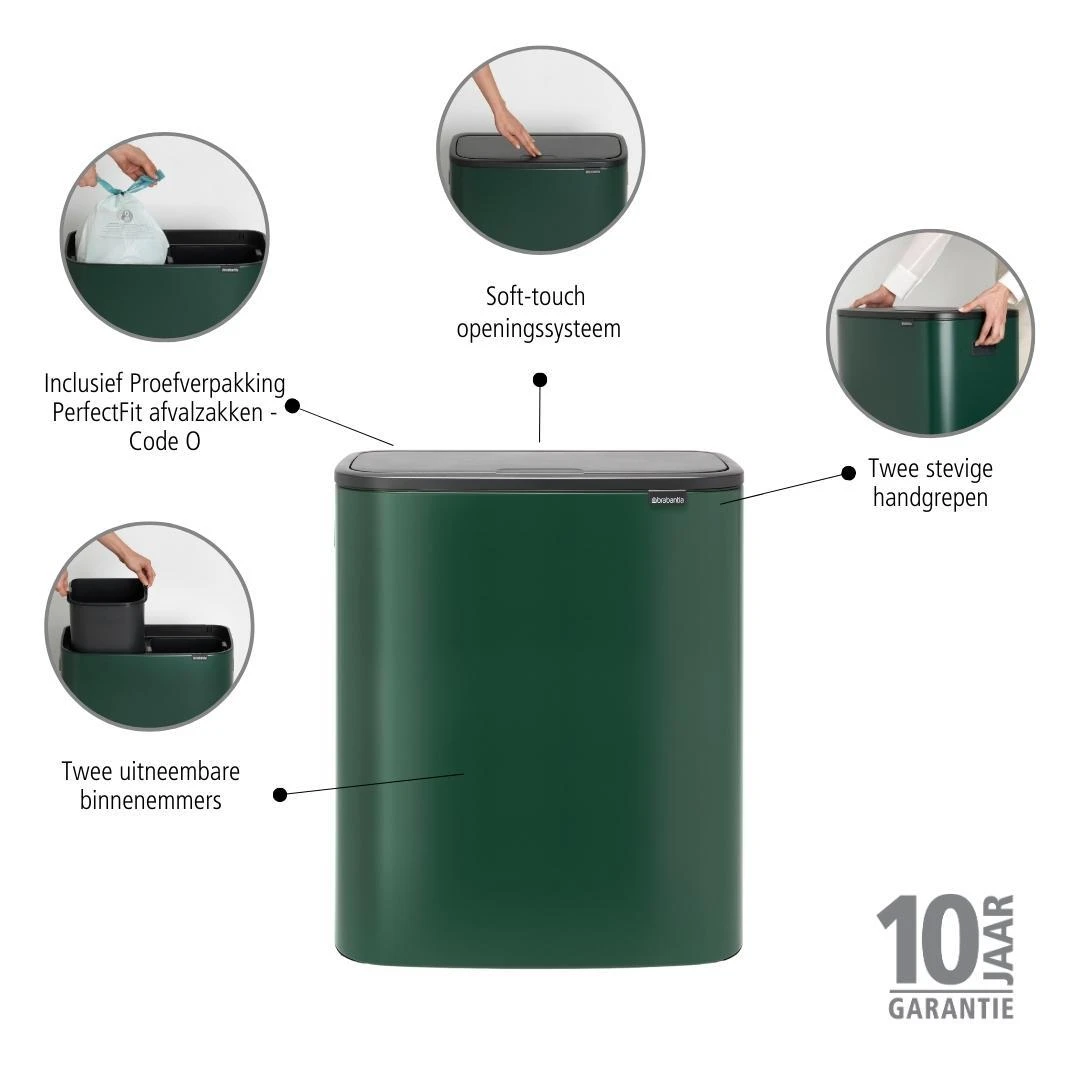 Soft-touch openingssysteem

Inclusief Proefverpakking PerfectFit afvalzakken - Code O

Twee stevige handgrepen

brabantia

Twee uitneembare binnenemmers

10 JAAR
GARANTIE