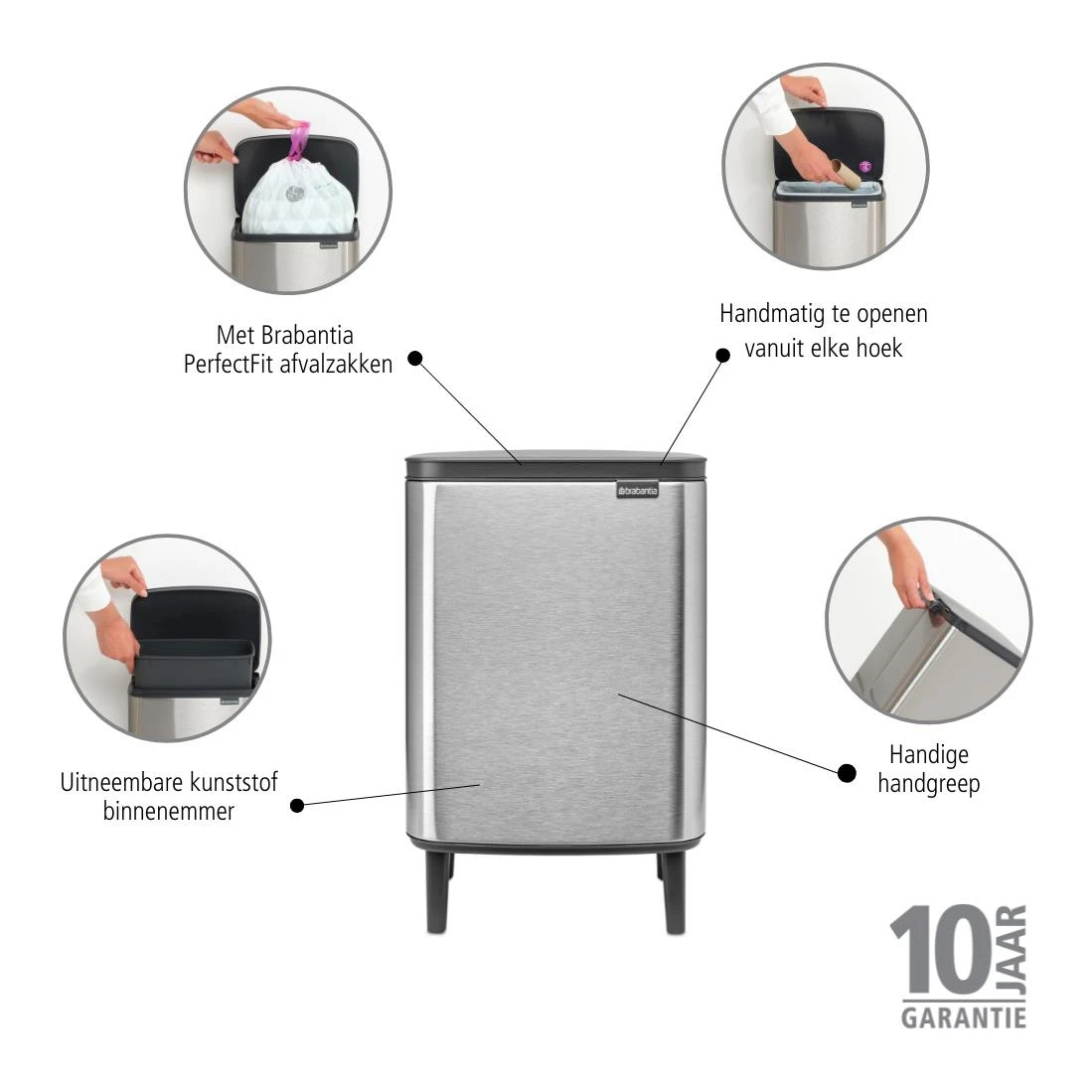 Met Brabantia PerfectFit afvalzakken

Handmatig te openen vanuit elke hoek

brabantia

Uitneembare kunststof binnenemmer

Handige handgreep

10 JAAR GARANTIE